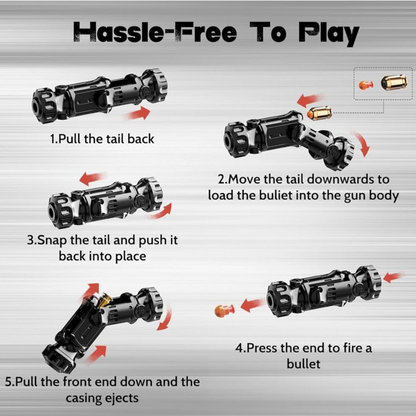 Hassle-Free To Play

1.Pull the tail back

2.Move the tail downwards to load the buliet into the gun body

3.Snap the tail and push it back into place

4.Press the end to fire a bullet

5.Pull the front end down and the casing ejects